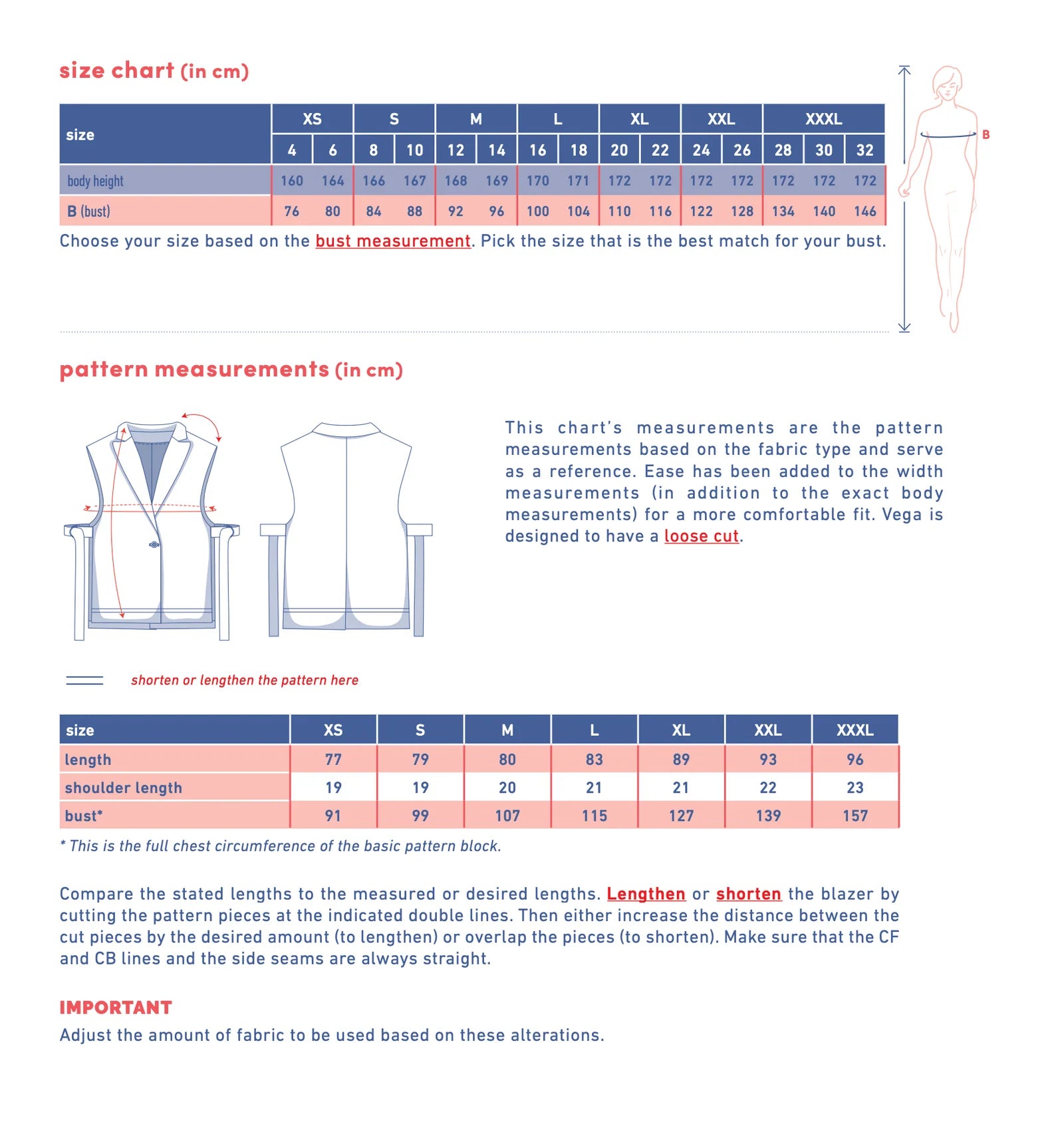 size chart (in cm)

| size | XS | | S | | M | | L | | XL | | XXL | | XXXL | | |
|---|---|---|---|---|---|---|---|---|---|---|---|---|---|---|---|
| | 4 | 6 | 8 | 10 | 12 | 14 | 16 | 18 | 20 | 22 | 24 | 26 | 28 | 30 | 32 |
| body height | 160 | 164 | 166 | 167 | 168 | 169 | 170 | 171 | 172 | 172 | 172 | 172 | 172 | 172 | 172 |
| B (bust) | 76 | 80 | 84 | 88 | 92 | 96 | 100 | 104 | 110 | 116 | 122 | 128 | 134 | 140 | 146 |

Choose your size based on the bust measurement. Pick the size that is the best match for your bust.

B

pattern measurements (in cm)

This chart's measurements are the pattern measurements based on the fabric type and serve as a reference. Ease has been added to the width measurements (in addition to the exact body measurements) for a more comfortable fit. Vega is designed to have a loose cut.

shorten or lengthen the pattern here

| size | XS | S | M | L | XL | XXL | XXXL |
|---|---|---|---|---|---|---|---|
| length | 77 | 79 | 80 | 83 | 89 | 93 | 96 |
| shoulder length | 19 | 19 | 20 | 21 | 21 | 22 | 23 |
| bust* | 91 | 99 | 107 | 115 | 127 | 139 | 157 |

* This is the full chest circumference of the basic pattern block.

Compare the stated lengths to the measured or desired lengths. Lengthen or shorten the blazer by cutting the pattern pieces at the indicated double lines. Then either increase the distance between the cut pieces by the desired amount (to lengthen) or overlap the pieces (to shorten). Make sure that the CF and CB lines and the side seams are always straight.

IMPORTANT
Adjust the amount of fabric to be used based on these alterations.