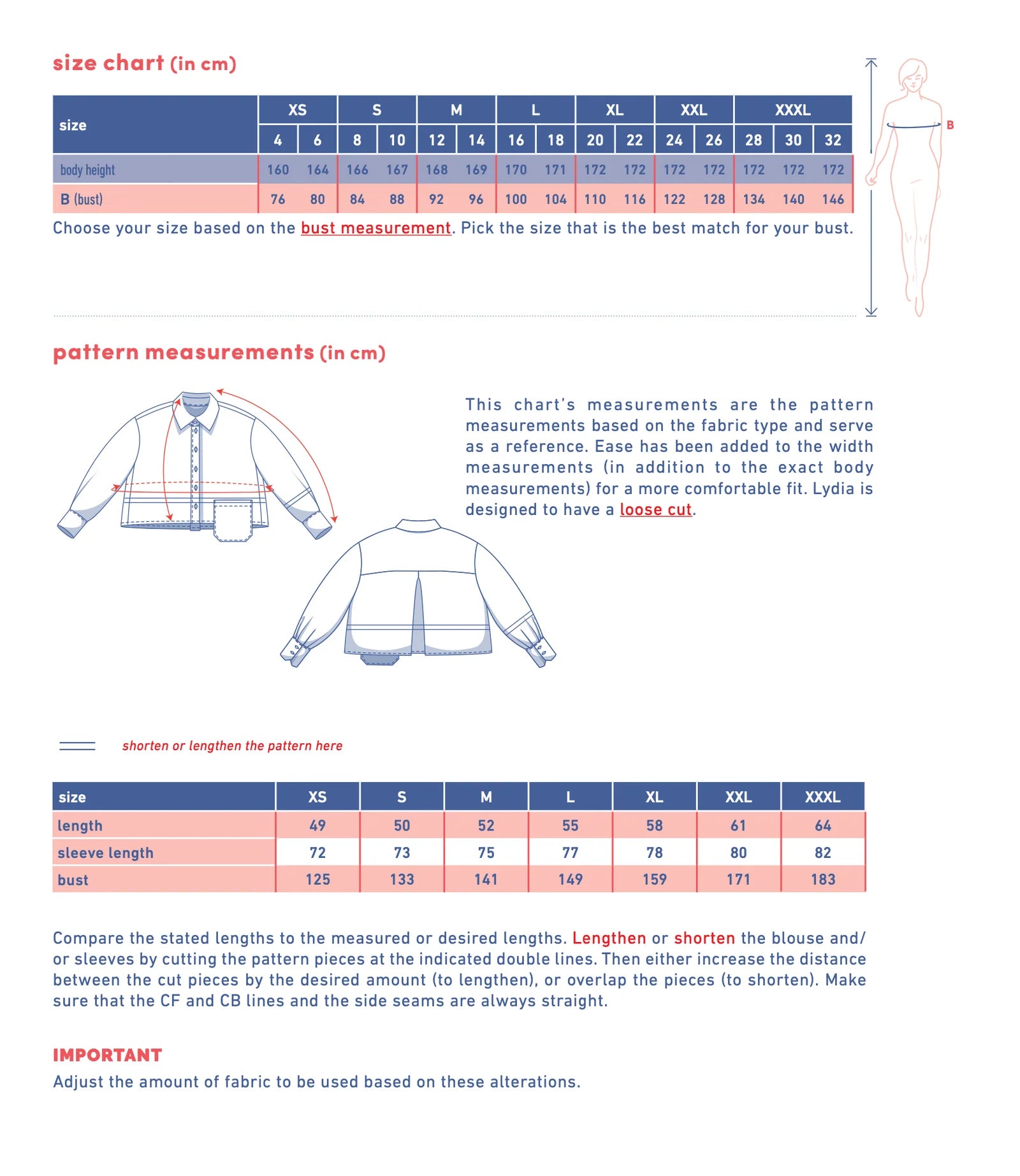 size chart (in cm)

| size | XS | | S | | M | | L | | XL | | XXL | | XXXL | | |
|---|---|---|---|---|---|---|---|---|---|---|---|---|---|---|---|
| | 4 | 6 | 8 | 10 | 12 | 14 | 16 | 18 | 20 | 22 | 24 | 26 | 28 | 30 | 32 |
| body height | 160 | 164 | 166 | 167 | 168 | 169 | 170 | 171 | 172 | 172 | 172 | 172 | 172 | 172 | 172 |
| B (bust) | 76 | 80 | 84 | 88 | 92 | 96 | 100 | 104 | 110 | 116 | 122 | 128 | 134 | 140 | 146 |

Choose your size based on the bust measurement. Pick the size that is the best match for your bust.

B

pattern measurements (in cm)

This chart's measurements are the pattern measurements based on the fabric type and serve as a reference. Ease has been added to the width measurements (in addition to the exact body measurements) for a more comfortable fit. Lydia is designed to have a loose cut.

shorten or lengthen the pattern here

| size | XS | S | M | L | XL | XXL | XXXL |
|---|---|---|---|---|---|---|---|
| length | 49 | 50 | 52 | 55 | 58 | 61 | 64 |
| sleeve length | 72 | 73 | 75 | 77 | 78 | 80 | 82 |
| bust | 125 | 133 | 141 | 149 | 159 | 171 | 183 |

Compare the stated lengths to the measured or desired lengths. Lengthen or shorten the blouse and/or sleeves by cutting the pattern pieces at the indicated double lines. Then either increase the distance between the cut pieces by the desired amount (to lengthen), or overlap the pieces (to shorten). Make sure that the CF and CB lines and the side seams are always straight.

IMPORTANT
Adjust the amount of fabric to be used based on these alterations.