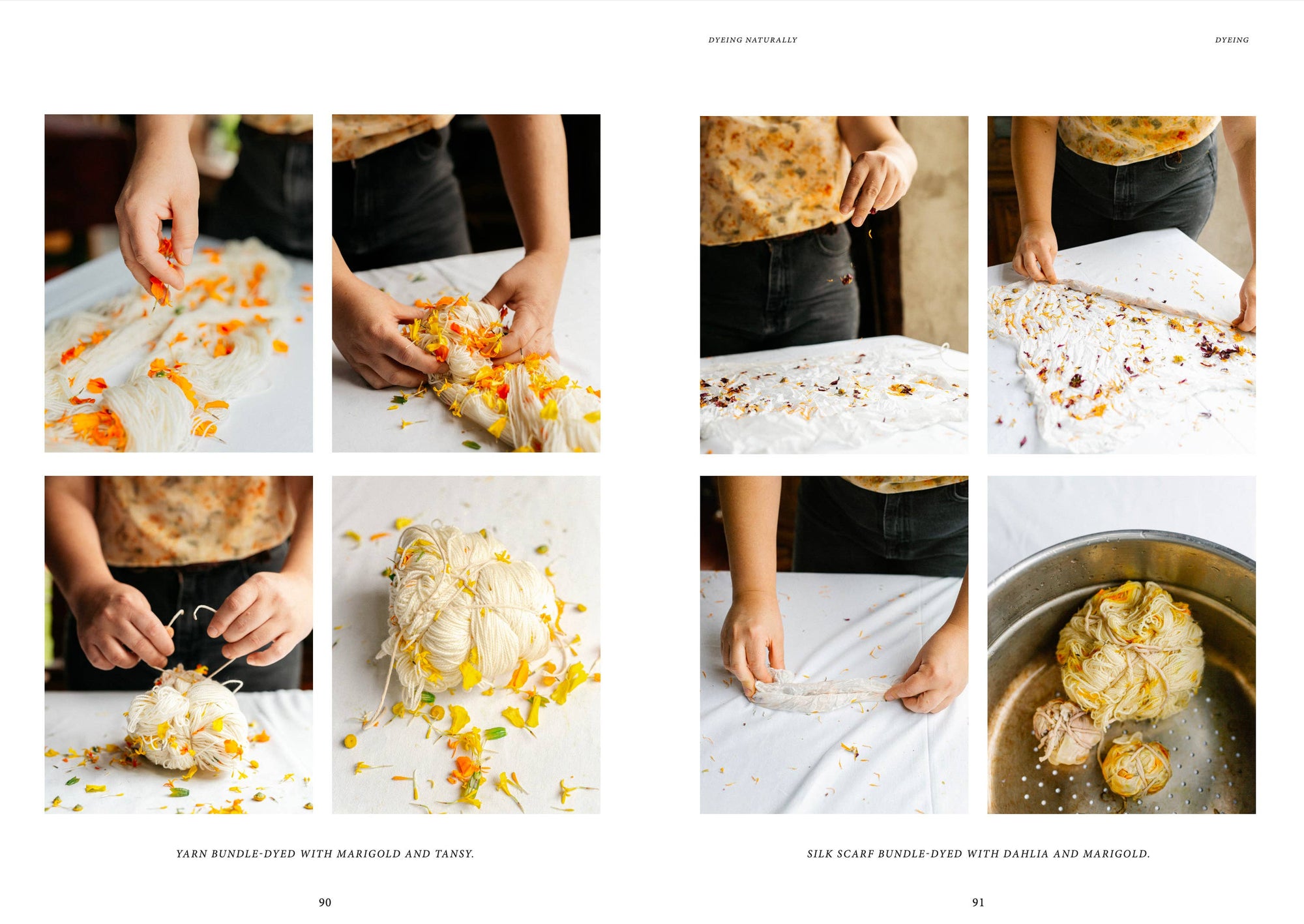 YARN BUNDLE-DYED WITH MARIGOLD AND TANSY.

90

DYEING NATURALLY

DYEING

SILK SCARF BUNDLE-DYED WITH DAHLIA AND MARIGOLD.

91