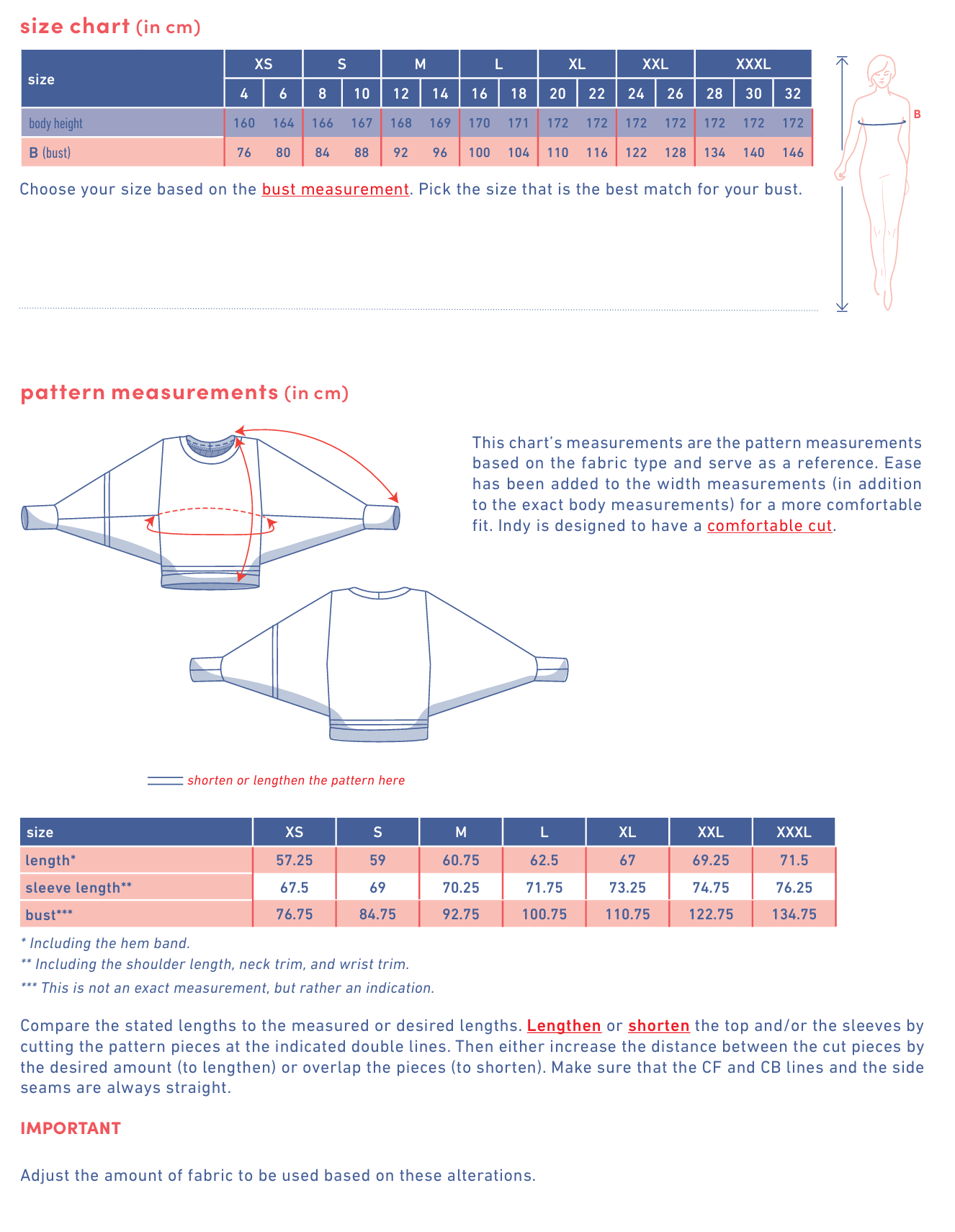 size chart (in cm)

| size | XS | | S | | M | | L | | XL | | XXL | | XXXL | | |
|---|---|---|---|---|---|---|---|---|---|---|---|---|---|---|---|
| | 4 | 6 | 8 | 10 | 12 | 14 | 16 | 18 | 20 | 22 | 24 | 26 | 28 | 30 | 32 |
| body height | 160 | 164 | 166 | 167 | 168 | 169 | 170 | 171 | 172 | 172 | 172 | 172 | 172 | 172 | 172 |
| B (bust) | 76 | 80 | 84 | 88 | 92 | 96 | 100 | 104 | 110 | 116 | 122 | 128 | 134 | 140 | 146 |

B

Choose your size based on the bust measurement. Pick the size that is the best match for your bust.

pattern measurements (in cm)

This chart's measurements are the pattern measurements based on the fabric type and serve as a reference. Ease has been added to the width measurements (in addition to the exact body measurements) for a more comfortable fit. Indy is designed to have a comfortable cut.

shorten or lengthen the pattern here

| size | XS | S | M | L | XL | XXL | XXXL |
|---|---|---|---|---|---|---|---|
| length* | 57.25 | 59 | 60.75 | 62.5 | 67 | 69.25 | 71.5 |
| sleeve length** | 67.5 | 69 | 70.25 | 71.75 | 73.25 | 74.75 | 76.25 |
| bust*** | 76.75 | 84.75 | 92.75 | 100.75 | 110.75 | 122.75 | 134.75 |

* Including the hem band.
** Including the shoulder length, neck trim, and wrist trim.
*** This is not an exact measurement, but rather an indication.

Compare the stated lengths to the measured or desired lengths. Lengthen or shorten the top and/or the sleeves by cutting the pattern pieces at the indicated double lines. Then either increase the distance between the cut pieces by the desired amount (to lengthen) or overlap the pieces (to shorten). Make sure that the CF and CB lines and the side seams are always straight.

IMPORTANT

Adjust the amount of fabric to be used based on these alterations.