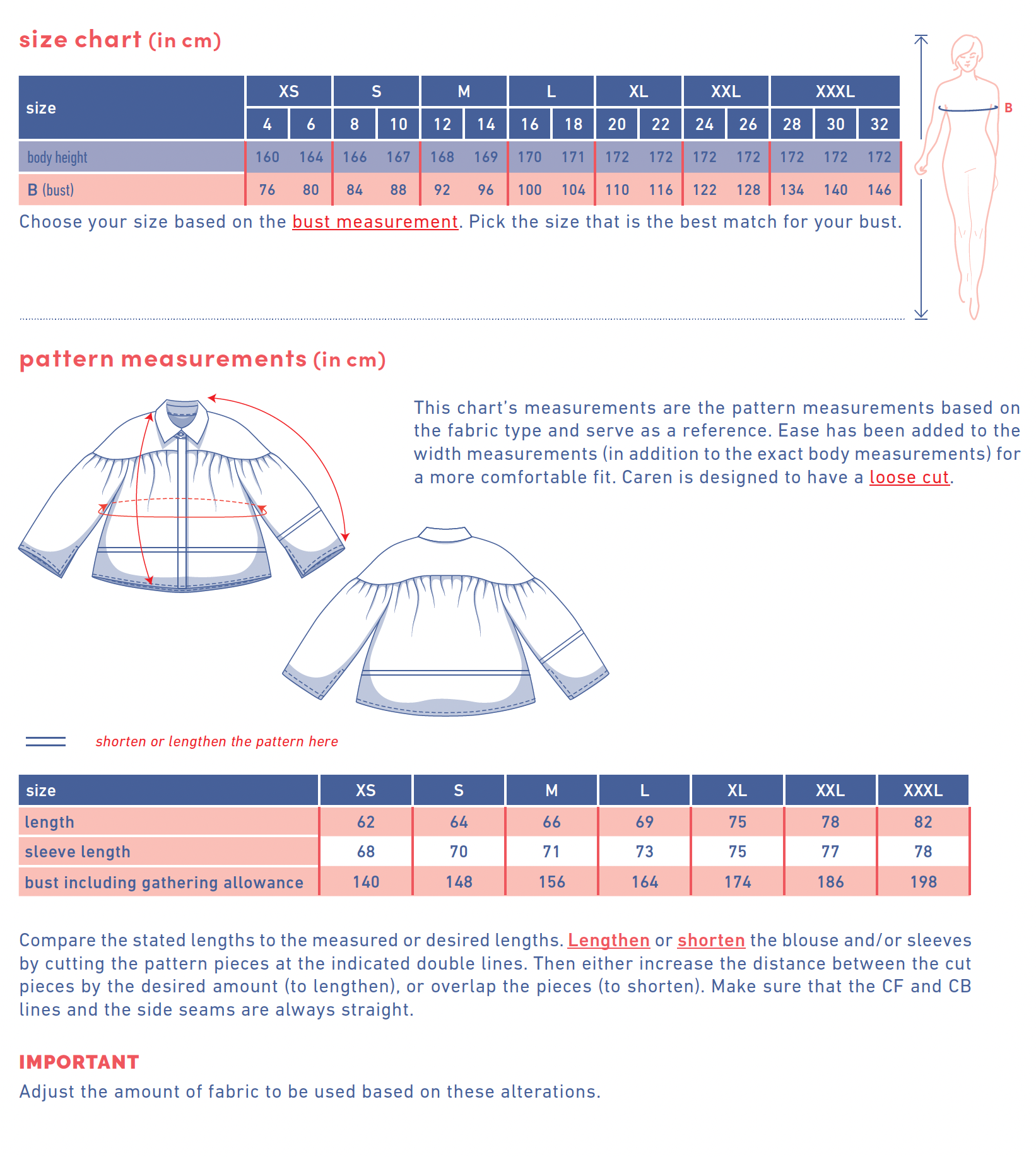 size chart (in cm)

| size | XS | | S | | M | | L | | XL | | XXL | | XXXL | | |
|---|---|---|---|---|---|---|---|---|---|---|---|---|---|---|---|
| | 4 | 6 | 8 | 10 | 12 | 14 | 16 | 18 | 20 | 22 | 24 | 26 | 28 | 30 | 32 |
| body height | 160 | 164 | 166 | 167 | 168 | 169 | 170 | 171 | 172 | 172 | 172 | 172 | 172 | 172 | 172 |
| B (bust) | 76 | 80 | 84 | 88 | 92 | 96 | 100 | 104 | 110 | 116 | 122 | 128 | 134 | 140 | 146 |

Choose your size based on the bust measurement. Pick the size that is the best match for your bust.

B

pattern measurements (in cm)

This chart's measurements are the pattern measurements based on the fabric type and serve as a reference. Ease has been added to the width measurements (in addition to the exact body measurements) for a more comfortable fit. Caren is designed to have a loose cut.

shorten or lengthen the pattern here

| size | XS | S | M | L | XL | XXL | XXXL |
|---|---|---|---|---|---|---|---|
| length | 62 | 64 | 66 | 69 | 75 | 78 | 82 |
| sleeve length | 68 | 70 | 71 | 73 | 75 | 77 | 78 |
| bust including gathering allowance | 140 | 148 | 156 | 164 | 174 | 186 | 198 |

Compare the stated lengths to the measured or desired lengths. Lengthen or shorten the blouse and/or sleeves by cutting the pattern pieces at the indicated double lines. Then either increase the distance between the cut pieces by the desired amount (to lengthen), or overlap the pieces (to shorten). Make sure that the CF and CB lines and the side seams are always straight.

IMPORTANT
Adjust the amount of fabric to be used based on these alterations.